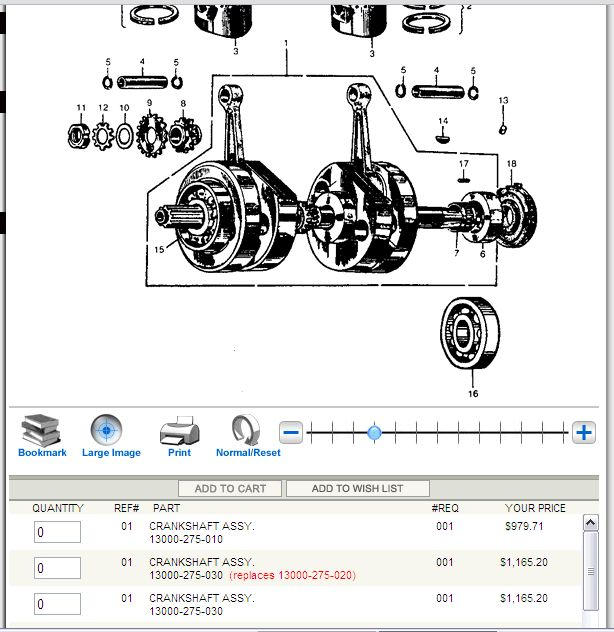 2
3
3
1
5
4
5
5
4
5
11
12
10
9
8
13
14
17
18
15
7
6
16

Bookmark
Large Image
Print
Normal/Reset

ADD TO CART
ADD TO WISH LIST

| QUANTITY | REF# | PART | #REQ | YOUR PRICE |
|---|---|---|---|---|
| 0 | 01 | CRANKSHAFT ASSY. 13000-275-010 | 001 | $979.71 |
| 0 | 01 | CRANKSHAFT ASSY. 13000-275-030 (replaces 13000-275-020) | 001 | $1,165.20 |
| 0 | 01 | CRANKSHAFT ASSY. 13000-275-030 | 001 | $1,165.20 |