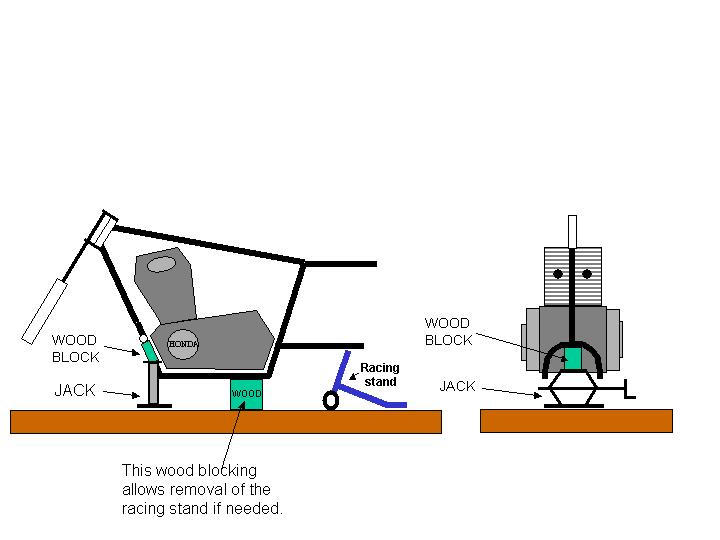 WOOD BLOCK

HONDA

JACK

WOOD

Racing stand

This wood blocking allows removal of the racing stand if needed.

WOOD BLOCK

JACK